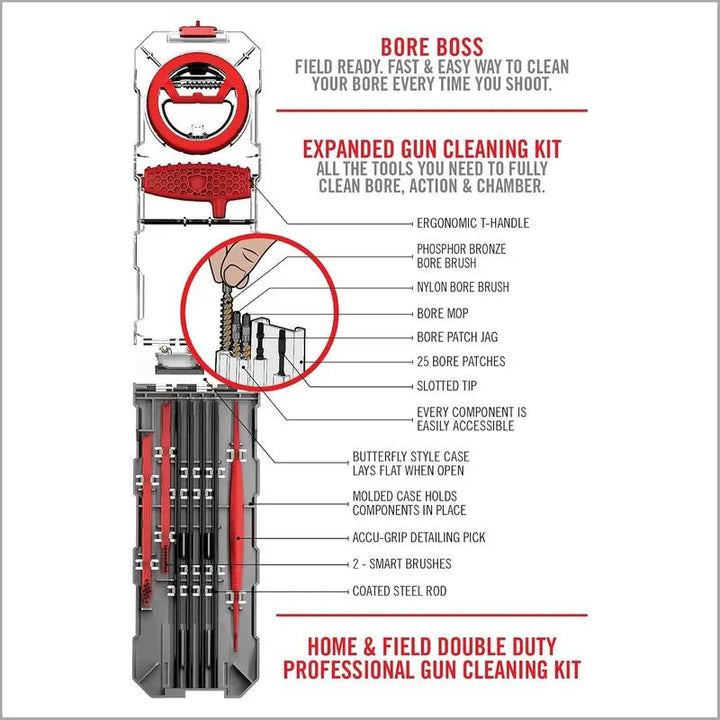 BORE BOSS
FIELD READY. FAST & EASY WAY TO CLEAN YOUR BORE EVERY TIME YOU SHOOT.

EXPANDED GUN CLEANING KIT
ALL THE TOOLS YOU NEED TO FULLY CLEAN BORE, ACTION & CHAMBER.

ERGONOMIC T-HANDLE

PHOSPHOR BRONZE BORE BRUSH

NYLON BORE BRUSH

BORE MOP

BORE PATCH JAG

25 BORE PATCHES

SLOTTED TIP

EVERY COMPONENT IS EASILY ACCESSIBLE

BUTTERFLY STYLE CASE LAYS FLAT WHEN OPEN

MOLDED CASE HOLDS COMPONENTS IN PLACE

ACCU-GRIP DETAILING PICK

2 - SMART BRUSHES

COATED STEEL ROD

HOME & FIELD DOUBLE DUTY PROFESSIONAL GUN CLEANING KIT